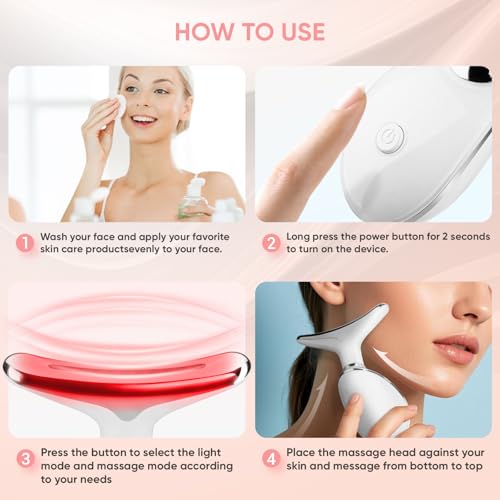 HOW TO USE

1 Wash your face and apply your favorite skin care productsevenly to your face.

2 Long press the power button for 2 seconds to turn on the device.

3 Press the button to select the light mode and massage mode according to your needs

4 Place the massage head against your skin and message from bottom to top