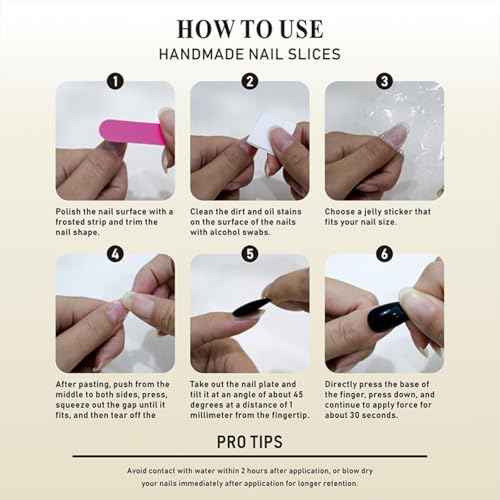 HOW TO USE
HANDMADE NAIL SLICES

1
Polish the nail surface with a frosted strip and trim the nail shape.

2
Clean the dirt and oil stains on the surface of the nails with alcohol swabs.

3
Choose a jelly sticker that fits your nail size.

4
After pasting, push from the middle to both sides, press, squeeze out the gap until it fits, and then tear off the

5
Take out the nail plate and tilt it at an angle of about 45 degrees at a distance of 1 millimeter from the fingertip.

6
Directly press the base of the finger, press down, and continue to apply force for about 30 seconds.

PRO TIPS

Avoid contact with water within 2 hours after application, or blow dry your nails immediately after application for longer retention.