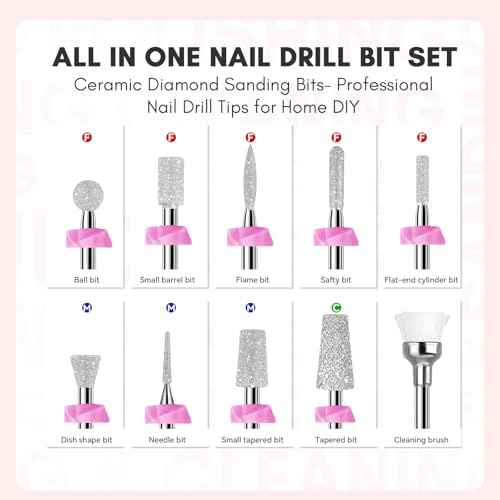 ALL IN ONE NAIL DRILL BIT SET
Ceramic Diamond Sanding Bits- Professional Nail Drill Tips for Home DIY

F
Ball bit

F
Small barrel bit

F
Flame bit

F
Safty bit

F
Flat-end cylinder bit

M
Dish shape bit

M
Needle bit

M
Small tapered bit

C
Tapered bit

Cleaning brush