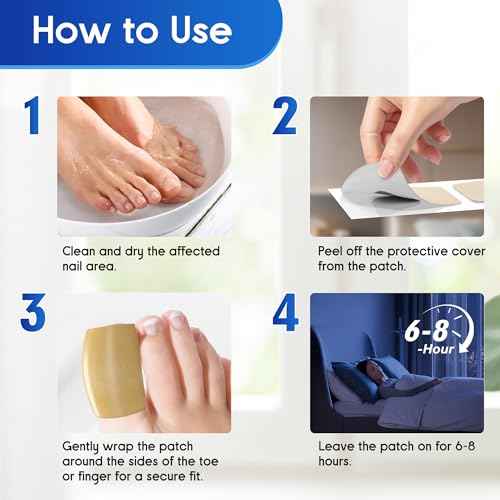 How to Use

1

Clean and dry the affected nail area.

2

Peel off the protective cover from the patch.

3

Gently wrap the patch around the sides of the toe or finger for a secure fit.

4

6-8 -Hour

Leave the patch on for 6-8 hours.