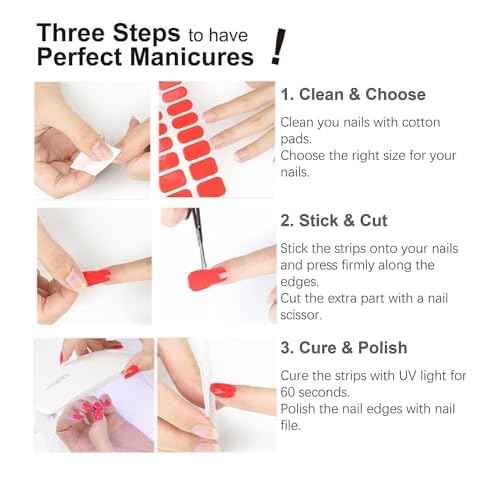 Three Steps to have Perfect Manicures !

1. Clean & Choose

Clean you nails with cotton pads.
Choose the right size for your nails.

2. Stick & Cut

Stick the strips onto your nails and press firmly along the edges.
Cut the extra part with a nail scissor.

3. Cure & Polish

Cure the strips with UV light for 60 seconds.
Polish the nail edges with nail file.