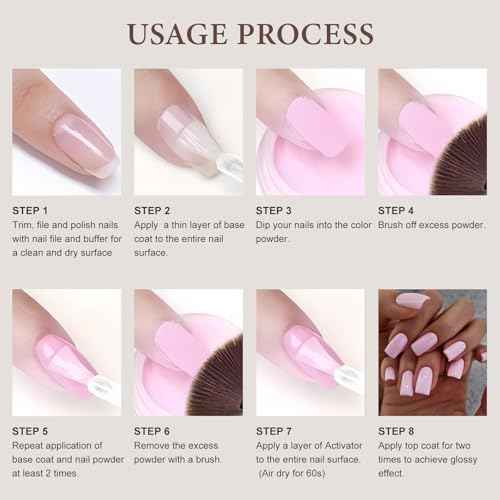 USAGE PROCESS

STEP 1
Trim, file and polish nails with nail file and buffer for a clean and dry surface

STEP 2
Apply a thin layer of base coat to the entire nail surface.

STEP 3
Dip your nails into the color powder.

STEP 4
Brush off excess powder.

STEP 5
Repeat application of base coat and nail powder at least 2 times.

STEP 6
Remove the excess powder with a brush.

STEP 7
Apply a layer of Activator to the entire nail surface. (Air dry for 60s)

STEP 8
Apply top coat for two times to achieve glossy effect.