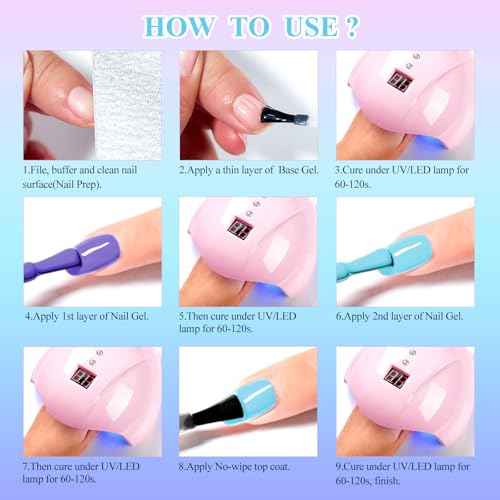 HOW TO USE ?

1.File, buffer and clean nail surface(Nail Prep).

2.Apply a thin layer of Base Gel.

3.Cure under UV/LED lamp for 60-120s.

4.Apply 1st layer of Nail Gel.

5.Then cure under UV/LED lamp for 60-120s.

6.Apply 2nd layer of Nail Gel.

7.Then cure under UV/LED lamp for 60-120s.

8.Apply No-wipe top coat.

9.Cure under UV/LED lamp for 60-120s, finish.