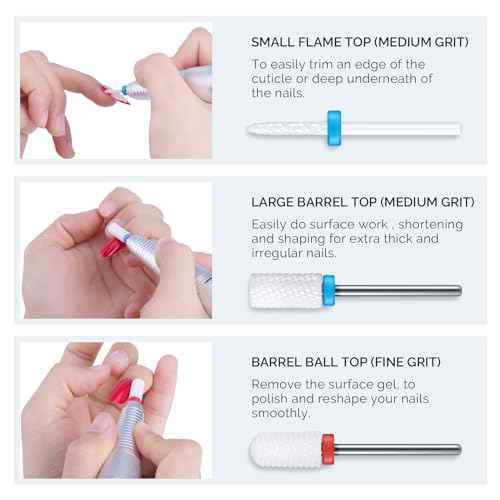 SMALL FLAME TOP (MEDIUM GRIT)

To easily trim an edge of the cuticle or deep underneath of the nails.

LARGE BARREL TOP (MEDIUM GRIT)

Easily do surface work , shortening and shaping for extra thick and irregular nails.

BARREL BALL TOP (FINE GRIT)

Remove the surface gel, to polish and reshape your nails smoothly.