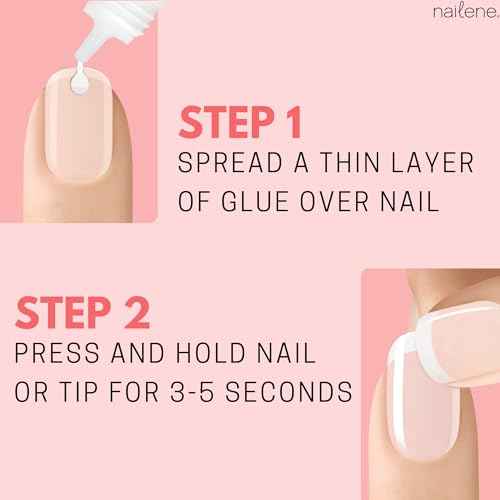 nailene.

STEP 1
SPREAD A THIN LAYER OF GLUE OVER NAIL

STEP 2
PRESS AND HOLD NAIL OR TIP FOR 3-5 SECONDS