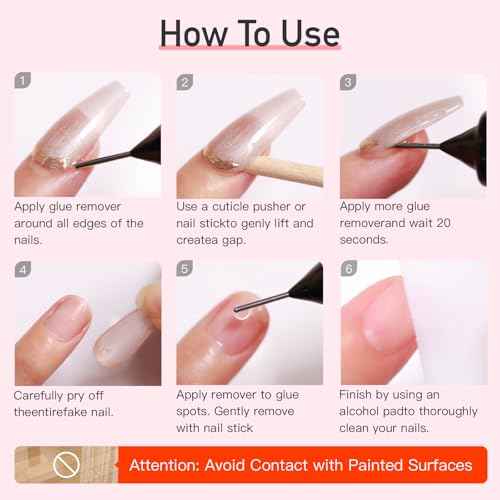 How To Use

1
Apply glue remover around all edges of the nails.

2
Use a cuticle pusher or nail stickto genly lift and createa gap.

3
Apply more glue removerand wait 20 seconds.

4
Carefully pry off theentirefake nail.

5
Apply remover to glue spots. Gently remove with nail stick

6
Finish by using an alcohol padto thoroughly clean your nails.

Attention: Avoid Contact with Painted Surfaces