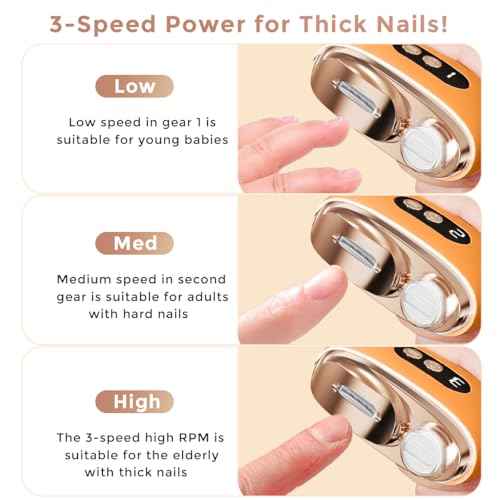 3-Speed Power for Thick Nails!

Low

Low speed in gear 1 is suitable for young babies

1

Med

Medium speed in second gear is suitable for adults with hard nails

2

High

The 3-speed high RPM is suitable for the elderly with thick nails

3