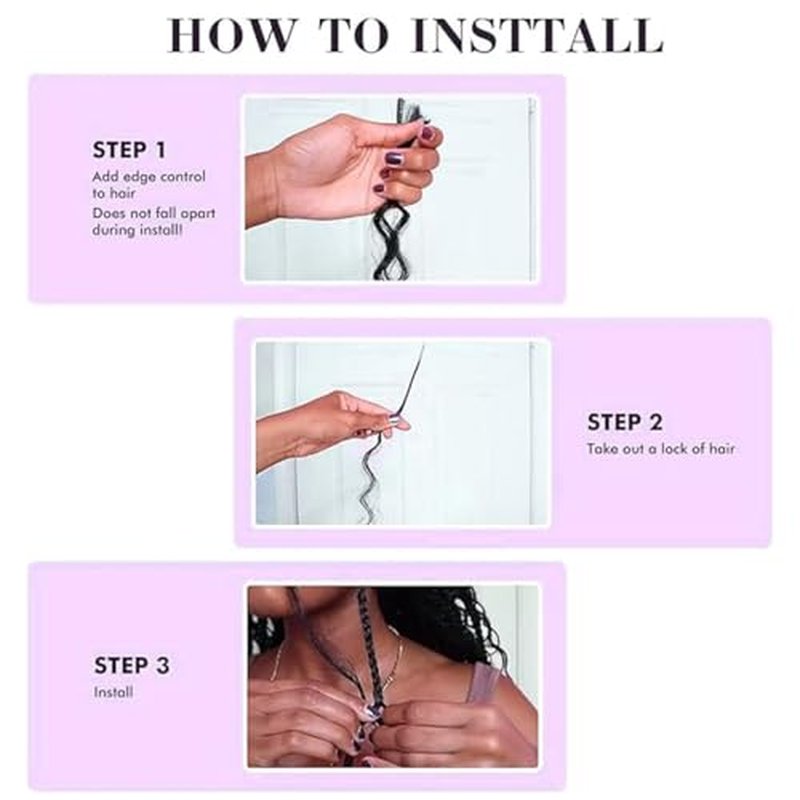 HOW TO INSTTALL

STEP 1
Add edge control to hair
Does not fall apart during install!

STEP 2
Take out a lock of hair

STEP 3
Install