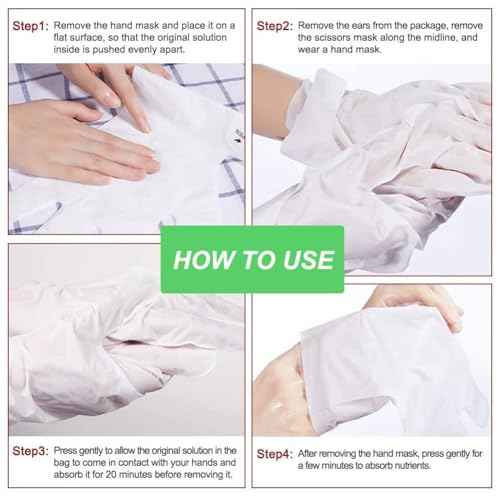 Step1: Remove the hand mask and place it on a flat surface, so that the original solution inside is pushed evenly apart.

Step2: Remove the ears from the package, remove the scissors mask along the midline, and wear a hand mask.

HOW TO USE

Step3: Press gently to allow the original solution in the bag to come in contact with your hands and absorb it for 20 minutes before removing it.

Step4: After removing the hand mask, press gently for a few minutes to absorb nutrients.