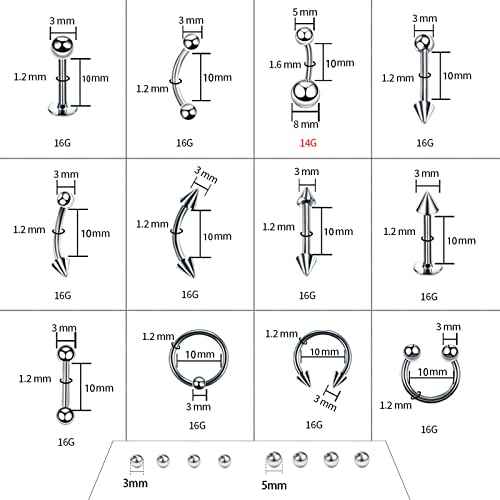 3 mm
1.2 mm
10mm
16G

3 mm
1.2 mm
10mm
16G

5 mm
1.6 mm
10mm
8 mm
14G

3 mm
1.2 mm
10mm
16G

3 mm
1.2 mm
10mm
16G

3 mm
1.2 mm
10mm
16G

3 mm
1.2 mm
10mm
16G

3 mm
1.2 mm
10mm
16G

3 mm
1.2 mm
10mm
16G

1.2 mm
10mm
3 mm
16G

1.2 mm
10mm
3 mm
16G

3 mm
10mm
1.2 mm
16G

3mm
5mm