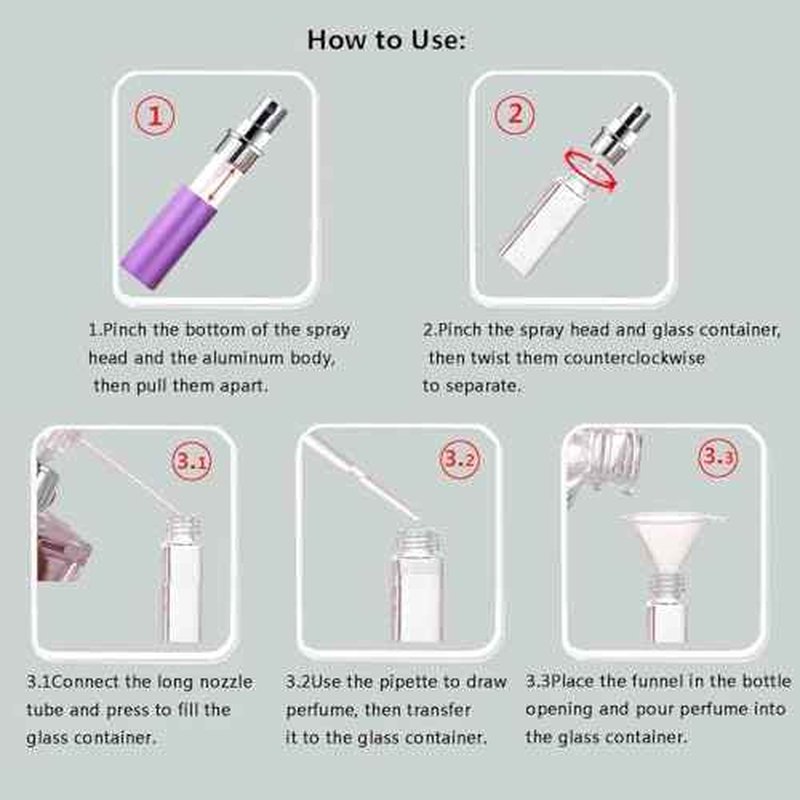 How to Use:

1

2

1.Pinch the bottom of the spray head and the aluminum body, then pull them apart.

2.Pinch the spray head and glass container, then twist them counterclockwise to separate.

3.1

3.2

3.3

3.1Connect the long nozzle tube and press to fill the glass container.

3.2Use the pipette to draw perfume, then transfer it to the glass container.

3.3Place the funnel in the bottle opening and pour perfume into the glass container.