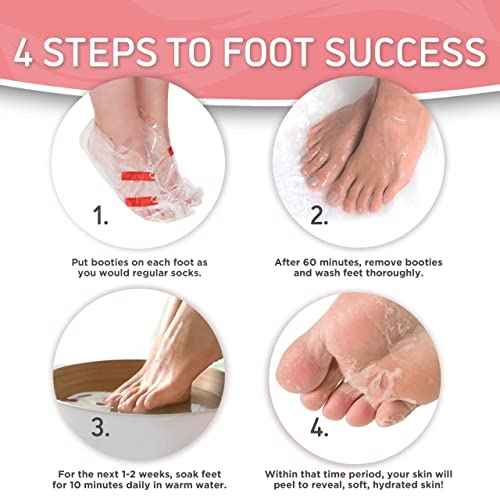 4 STEPS TO FOOT SUCCESS

1.

Put booties on each foot as you would regular socks.

2.

After 60 minutes, remove booties and wash feet thoroughly.

3.

For the next 1-2 weeks, soak feet for 10 minutes daily in warm water.

4.

Within that time period, your skin will peel to reveal, soft, hydrated skin!