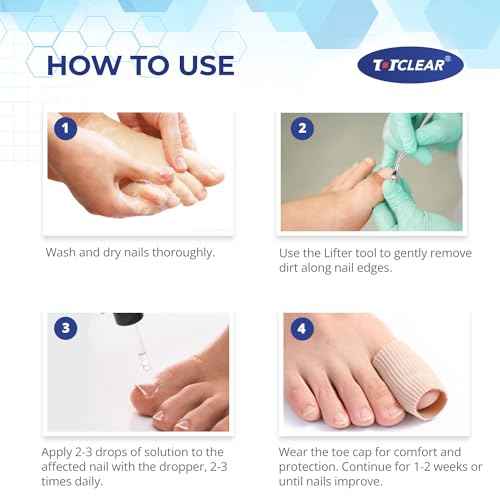 HOW TO USE

TOTCLEAR®

1

Wash and dry nails thoroughly.

2

Use the Lifter tool to gently remove dirt along nail edges.

3

Apply 2-3 drops of solution to the affected nail with the dropper, 2-3 times daily.

4

Wear the toe cap for comfort and protection. Continue for 1-2 weeks or until nails improve.