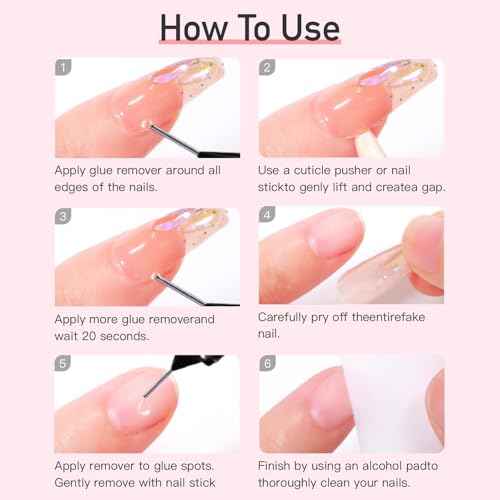 How To Use

1

Apply glue remover around all edges of the nails.

2

Use a cuticle pusher or nail stickto genly lift and createa gap.

3

Apply more glue removerand wait 20 seconds.

4

Carefully pry off theentirefake nail.

5

Apply remover to glue spots. Gently remove with nail stick

6

Finish by using an alcohol padto thoroughly clean your nails.