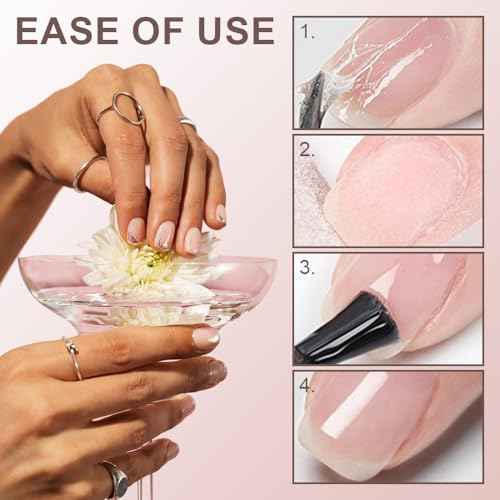 EASE OF USE

1.

2.

3.

4.