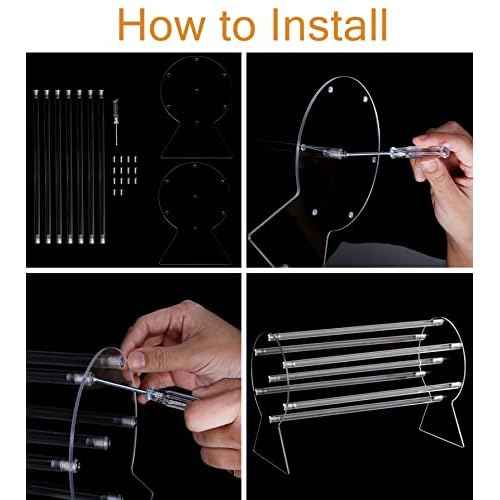 How to Install