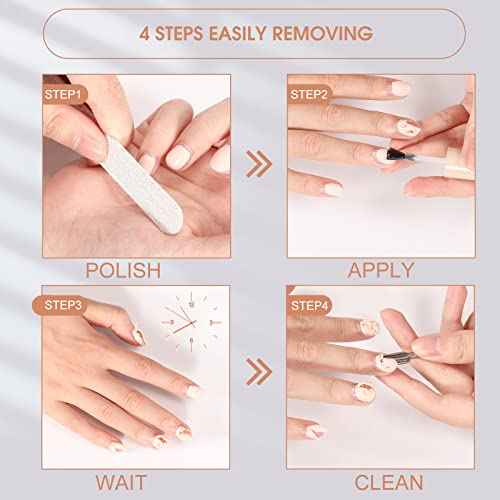 4 STEPS EASILY REMOVING

STEP1

POLISH

STEP2

APPLY

STEP3

WAIT

STEP4

CLEAN