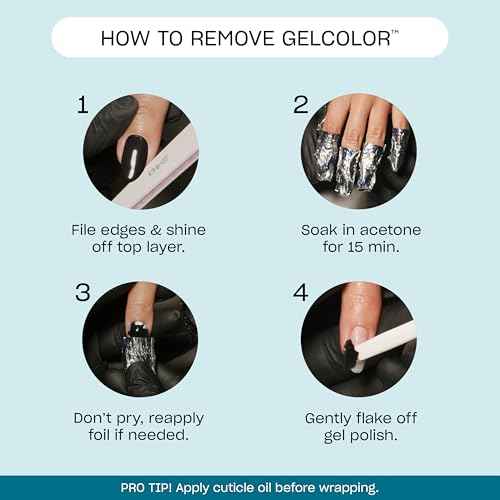 HOW TO REMOVE GELCOLOR™

1

File edges & shine off top layer.

2

Soak in acetone for 15 min.

3

Don't pry, reapply foil if needed.

4

Gently flake off gel polish.

PRO TIP! Apply cuticle oil before wrapping.