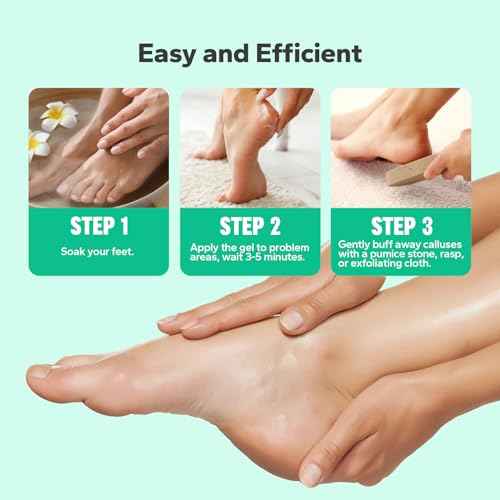 Easy and Efficient

STEP 1
Soak your feet.

STEP 2
Apply the gel to problem areas, wait 3-5 minutes.

STEP 3
Gently buff away calluses with a pumice stone, rasp, or exfoliating cloth.