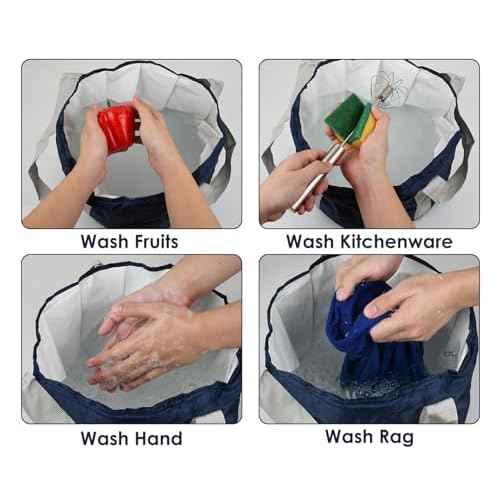 Wash Fruits

Wash Kitchenware

Wash Hand

Wash Rag