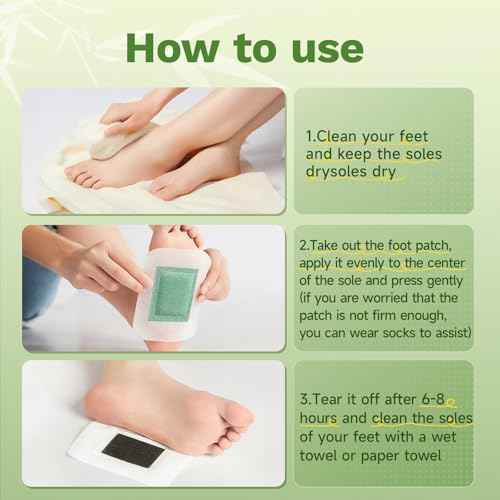 How to use

1.Clean your feet and keep the soles drysoles dry

2.Take out the foot patch, apply it evenly to the center of the sole and press gently (if you are worried that the patch is not firm enough, you can wear socks to assist)

3.Tear it off after 6-8 hours and clean the soles of your feet with a wet towel or paper towel