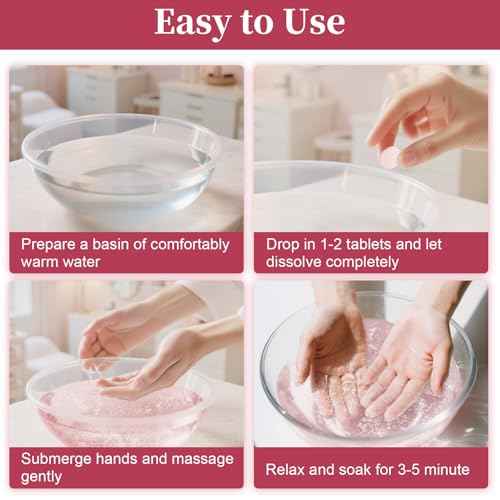 Easy to Use

Prepare a basin of comfortably warm water

Drop in 1-2 tablets and let dissolve completely

Submerge hands and massage gently

Relax and soak for 3-5 minute