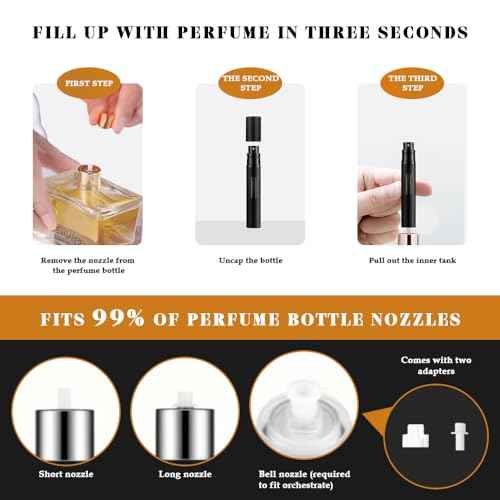 FILL UP WITH PERFUME IN THREE SECONDS

FIRST STEP

Remove the nozzle from the perfume bottle

THE SECOND STEP

Uncap the bottle

THE THIRD STEP

Pull out the inner tank

FITS 99% OF PERFUME BOTTLE NOZZLES

Short nozzle

Long nozzle

Bell nozzle (required to fit orchestrate)

Comes with two adapters