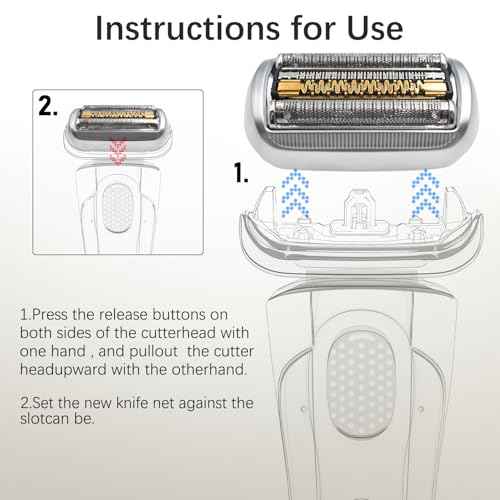 Instructions for Use

2.

1.

1.Press the release buttons on both sides of the cutterhead with one hand , and pullout the cutter headupward with the otherhand.

2.Set the new knife net against the slotcan be.