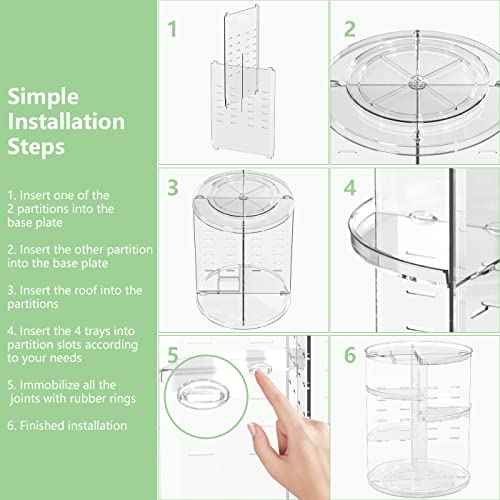 Simple Installation Steps

1. Insert one of the 2 partitions into the base plate

2. Insert the other partition into the base plate

3. Insert the roof into the partitions

4. Insert the 4 trays into partition slots according to your needs

5. Immobilize all the joints with rubber rings

6. Finished installation

1

2

3

4

5

6