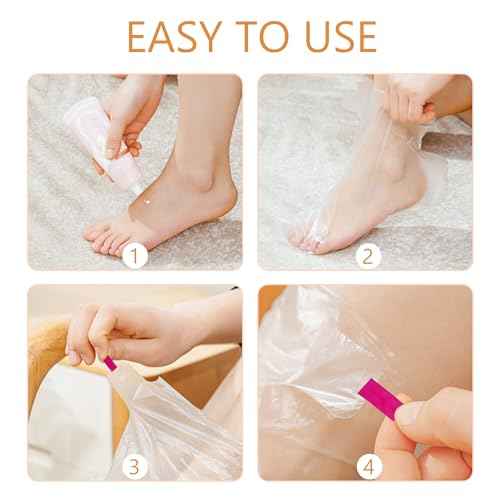 EASY TO USE

1

2

3

4