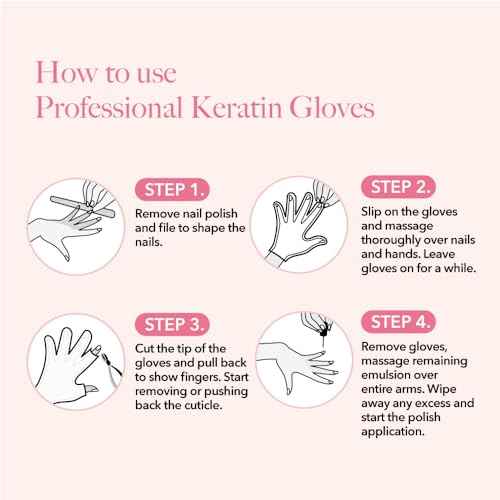 How to use
Professional Keratin Gloves

STEP 1.
Remove nail polish and file to shape the nails.

STEP 2.
Slip on the gloves and massage thoroughly over nails and hands. Leave gloves on for a while.

STEP 3.
Cut the tip of the gloves and pull back to show fingers. Start removing or pushing back the cuticle.

STEP 4.
Remove gloves, massage remaining emulsion over entire arms. Wipe away any excess and start the polish application.