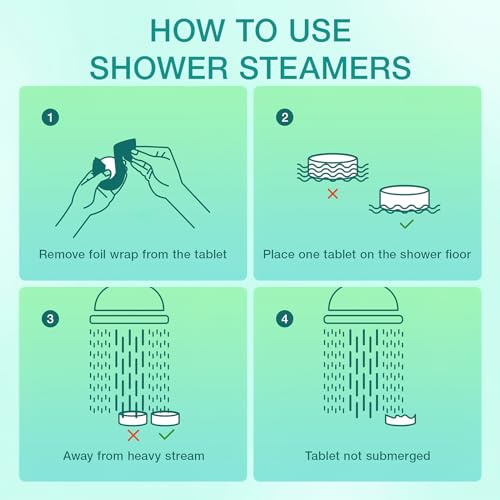 HOW TO USE
SHOWER STEAMERS

1
Remove foil wrap from the tablet

2
Place one tablet on the shower floor

3
Away from heavy stream

4
Tablet not submerged