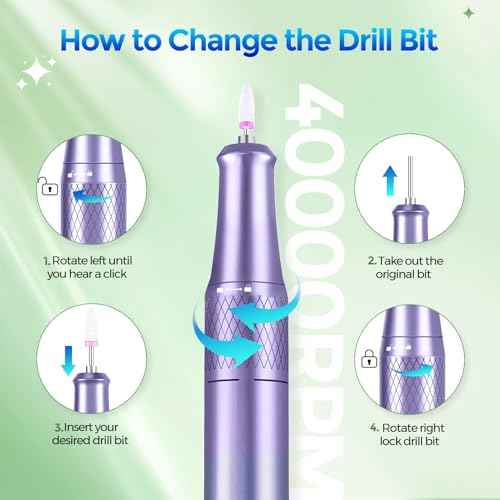 How to Change the Drill Bit

40000RPM

1. Rotate left until you hear a click

2. Take out the original bit

3.Insert your desired drill bit

4. Rotate right lock drill bit