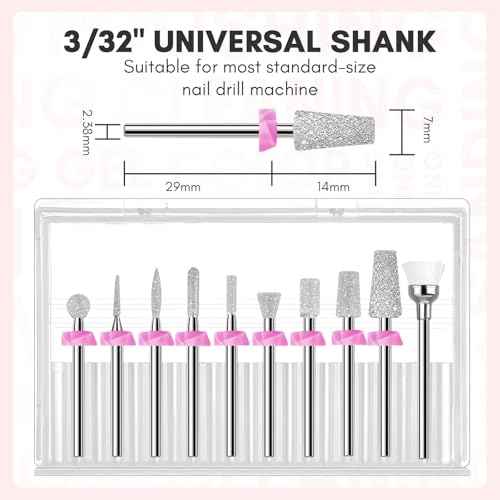 3/32" UNIVERSAL SHANK
Suitable for most standard-size nail drill machine

2.38mm

7mm

29mm

14mm