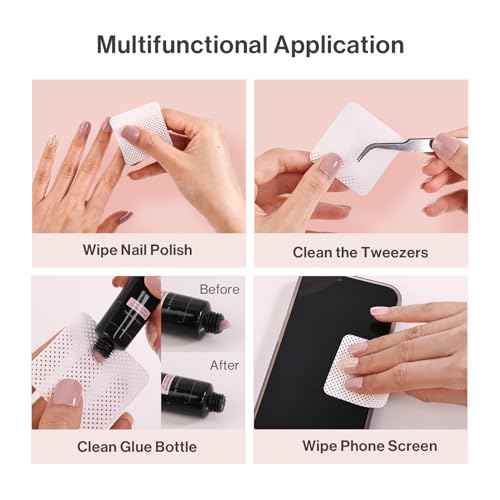 Multifunctional Application

Wipe Nail Polish

Clean the Tweezers

Before

After

Clean Glue Bottle

Wipe Phone Screen