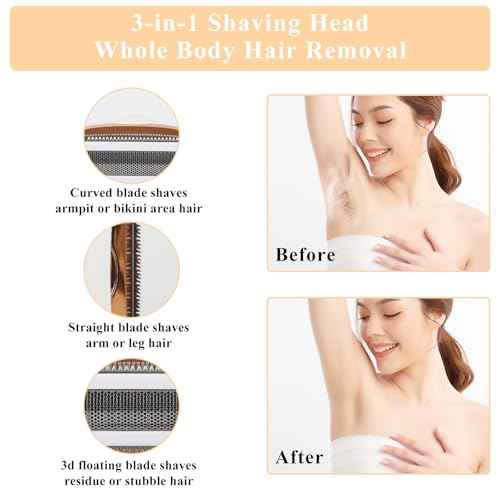 3-in-1 Shaving Head
Whole Body Hair Removal

Curved blade shaves armpit or bikini area hair

Straight blade shaves arm or leg hair

3d floating blade shaves residue or stubble hair

Before

After