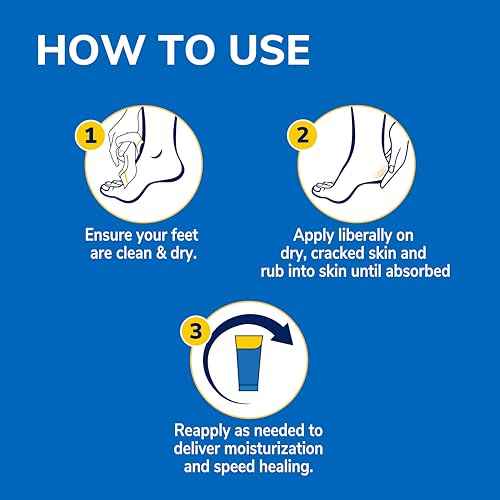 HOW TO USE

1

Ensure your feet are clean & dry.

2

Apply liberally on dry, cracked skin and rub into skin until absorbed

3

Reapply as needed to deliver moisturization and speed healing.