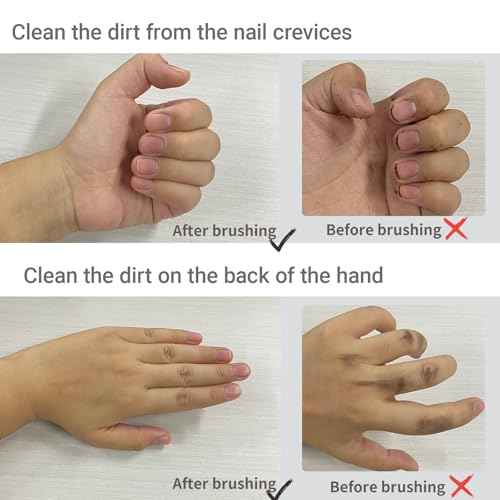 Clean the dirt from the nail crevices

After brushing ✓

Before brushing ✗

Clean the dirt on the back of the hand

After brushing ✓

Before brushing ✗