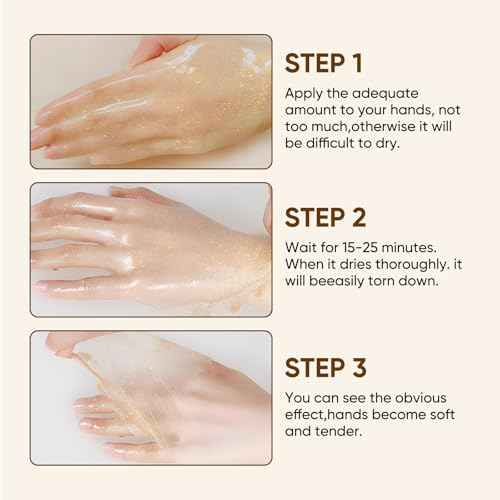 STEP 1

Apply the adequate amount to your hands, not too much,otherwise it will be difficult to dry.

STEP 2

Wait for 15-25 minutes. When it dries thoroughly. it will beeasily torn down.

STEP 3

You can see the obvious effect,hands become soft and tender.