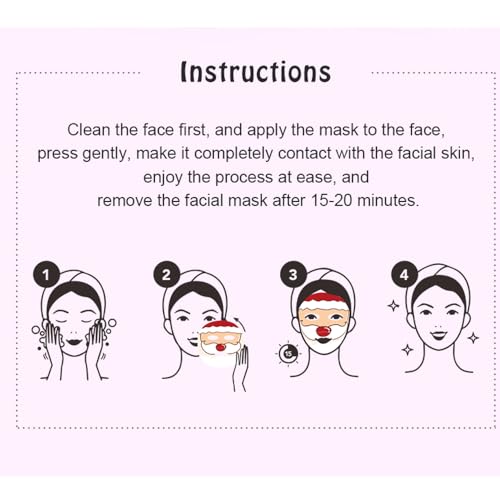 Instructions

Clean the face first, and apply the mask to the face, press gently, make it completely contact with the facial skin, enjoy the process at ease, and remove the facial mask after 15-20 minutes.

1

2

3

15

4