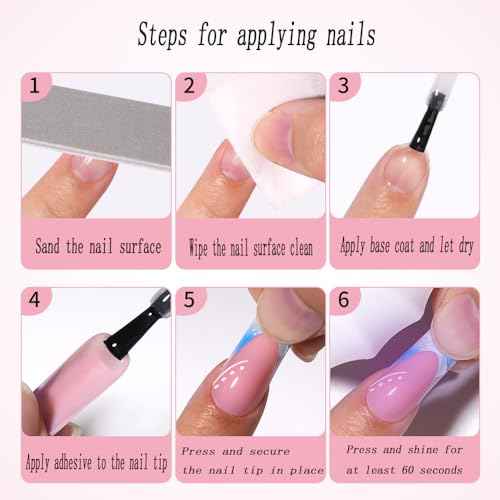 Steps for applying nails

1

Sand the nail surface

2

Wipe the nail surface clean

3

Apply base coat and let dry

4

Apply adhesive to the nail tip

5

Press and secure the nail tip in place

6

Press and shine for at least 60 seconds