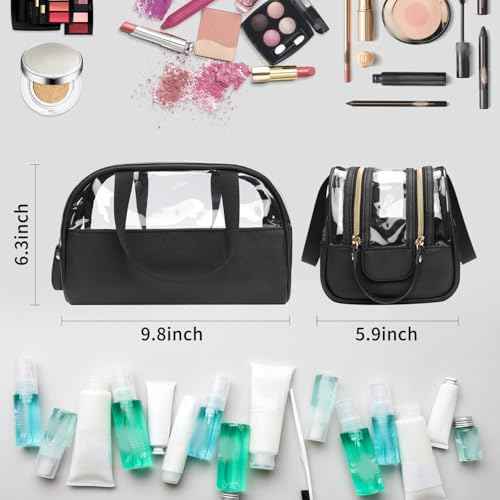 6.3inch

9.8inch

5.9inch