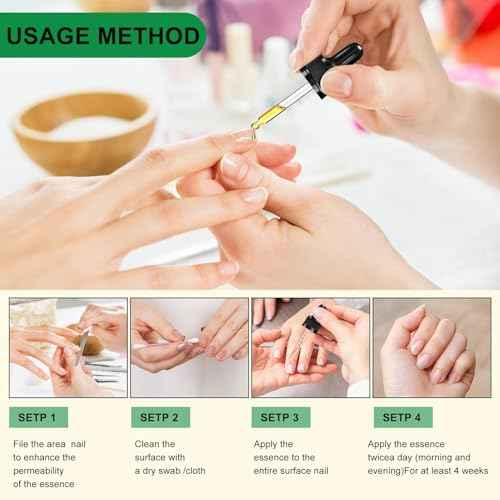 USAGE METHOD

SETP 1

File the area nail to enhance the permeability of the essence

SETP 2

Clean the surface with a dry swab /cloth

SETP 3

Apply the essence to the entire surface nail

SETP 4

Apply the essence twicea day (morning and evening)For at least 4 weeks