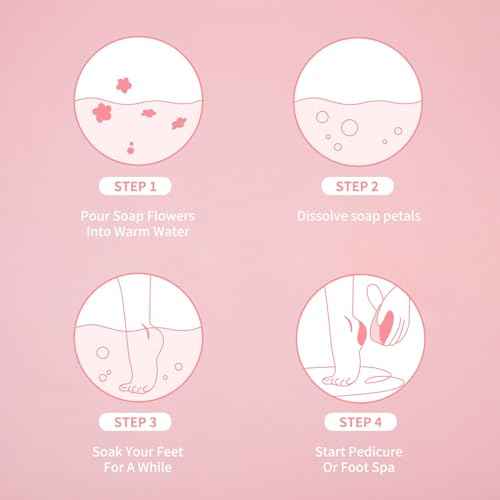 STEP 1

Pour Soap Flowers Into Warm Water

STEP 2

Dissolve soap petals

STEP 3

Soak Your Feet For A While

STEP 4

Start Pedicure Or Foot Spa