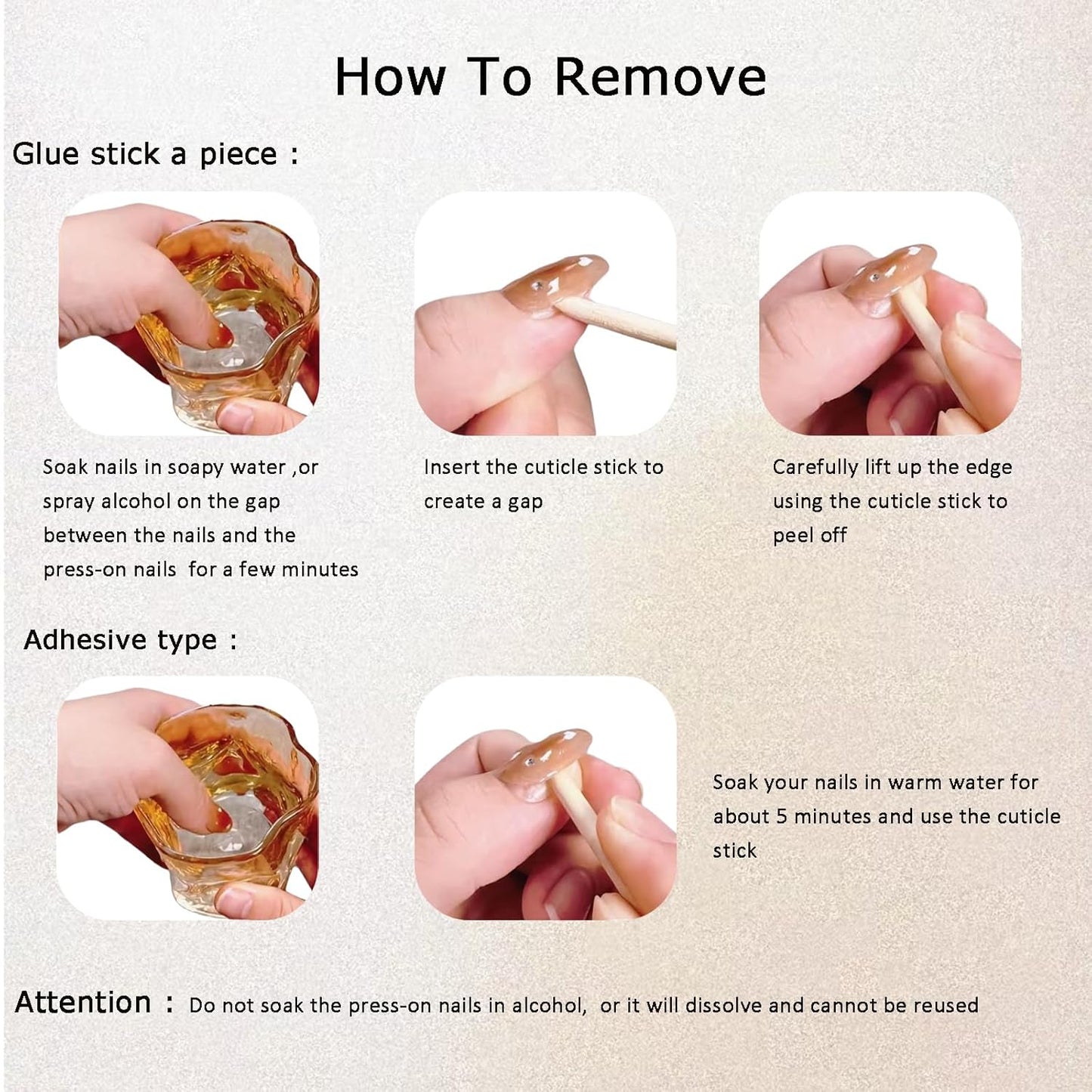 How To Remove

Glue stick a piece :

Soak nails in soapy water ,or spray alcohol on the gap between the nails and the press-on nails for a few minutes

Insert the cuticle stick to create a gap

Carefully lift up the edge using the cuticle stick to peel off

Adhesive type :

Soak your nails in warm water for about 5 minutes and use the cuticle stick

Attention : Do not soak the press-on nails in alcohol, or it will dissolve and cannot be reused