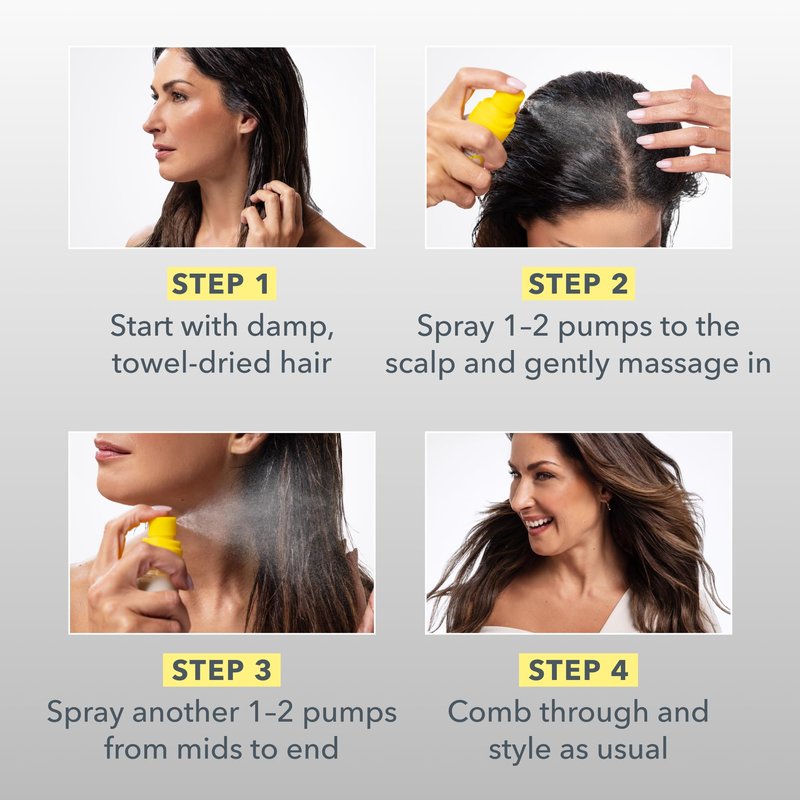 STEP 1
Start with damp, towel-dried hair

STEP 2
Spray 1–2 pumps to the scalp and gently massage in

STEP 3
Spray another 1–2 pumps from mids to end

STEP 4
Comb through and style as usual