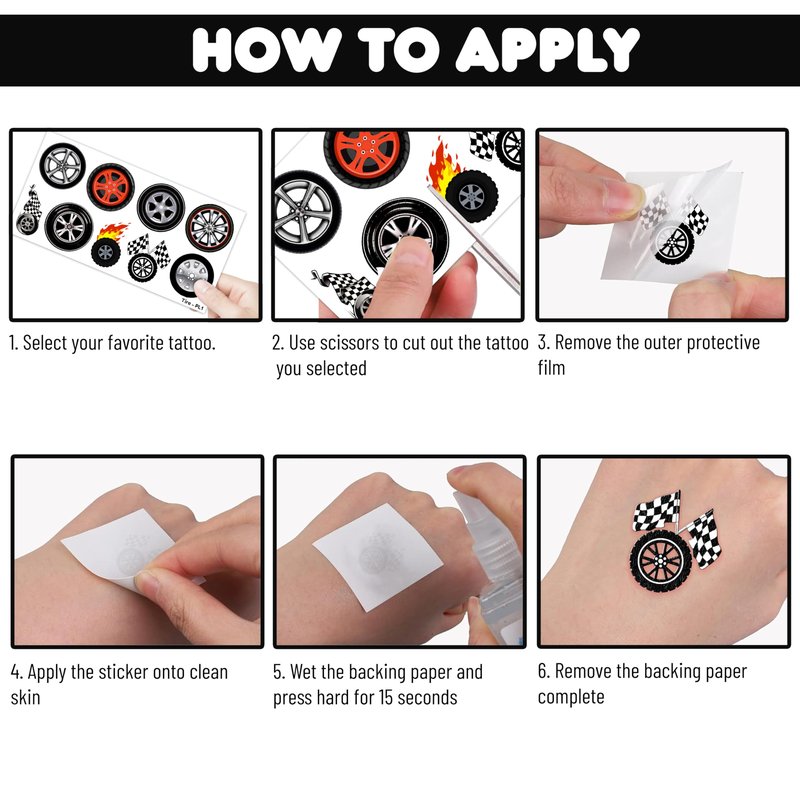 HOW TO APPLY

Tire - PL1

1. Select your favorite tattoo.

2. Use scissors to cut out the tattoo you selected

3. Remove the outer protective film

4. Apply the sticker onto clean skin

5. Wet the backing paper and press hard for 15 seconds

6. Remove the backing paper complete