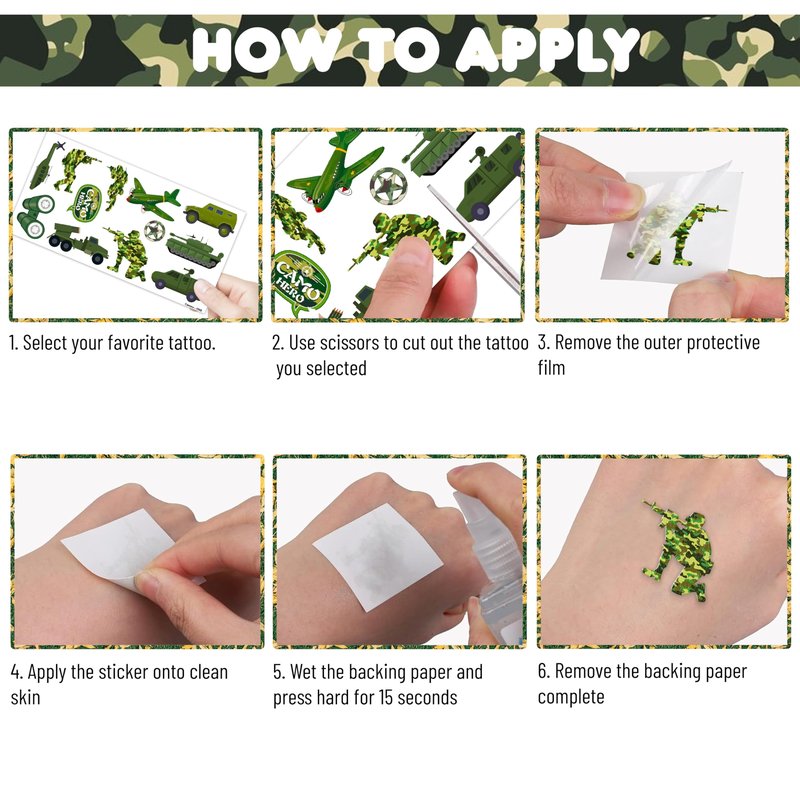 HOW TO APPLY

CAMO HERO

CAMO HERO

1. Select your favorite tattoo.

2. Use scissors to cut out the tattoo you selected

3. Remove the outer protective film

4. Apply the sticker onto clean skin

5. Wet the backing paper and press hard for 15 seconds

6. Remove the backing paper complete