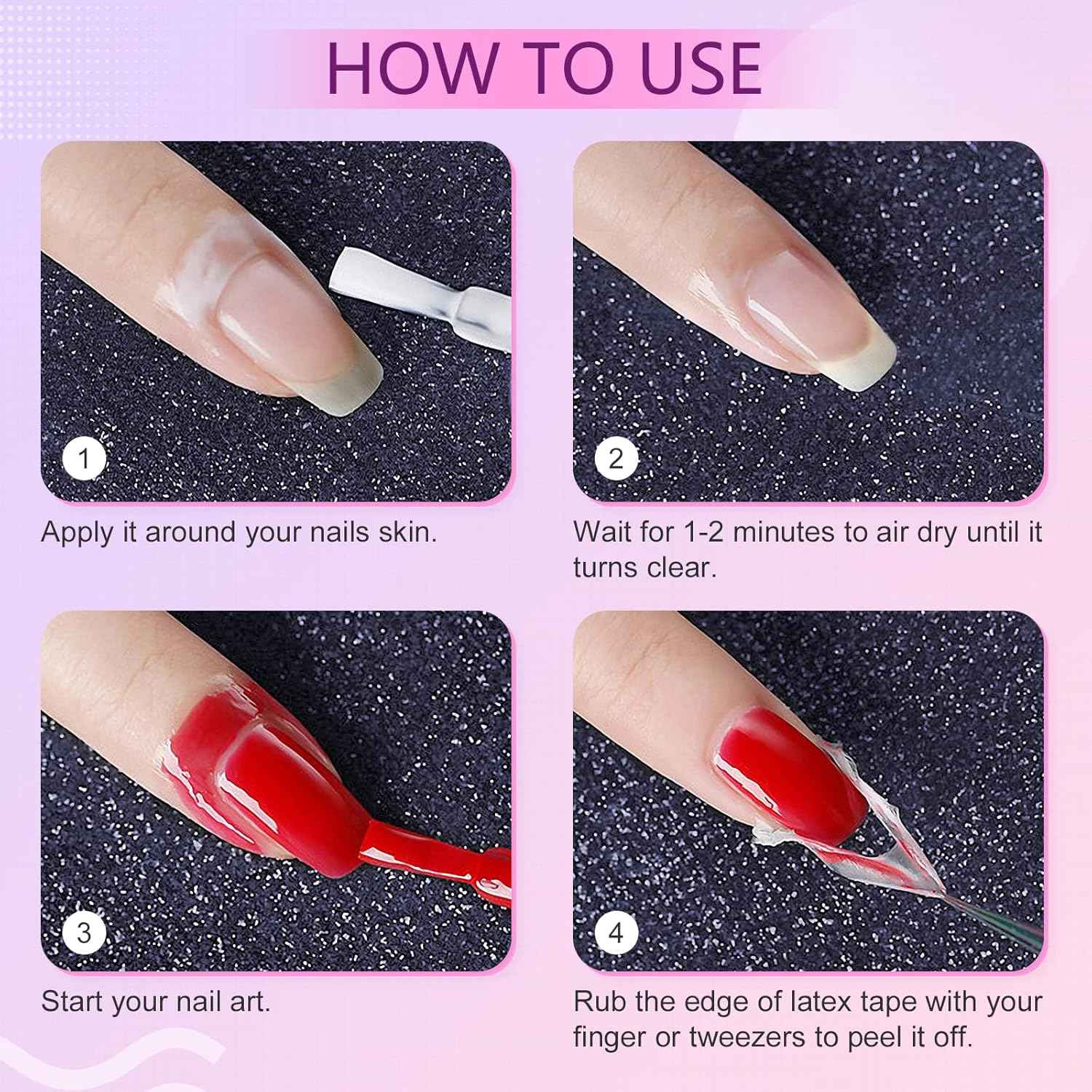 HOW TO USE

1

Apply it around your nails skin.

2

Wait for 1-2 minutes to air dry until it turns clear.

3

Start your nail art.

4

Rub the edge of latex tape with your finger or tweezers to peel it off.