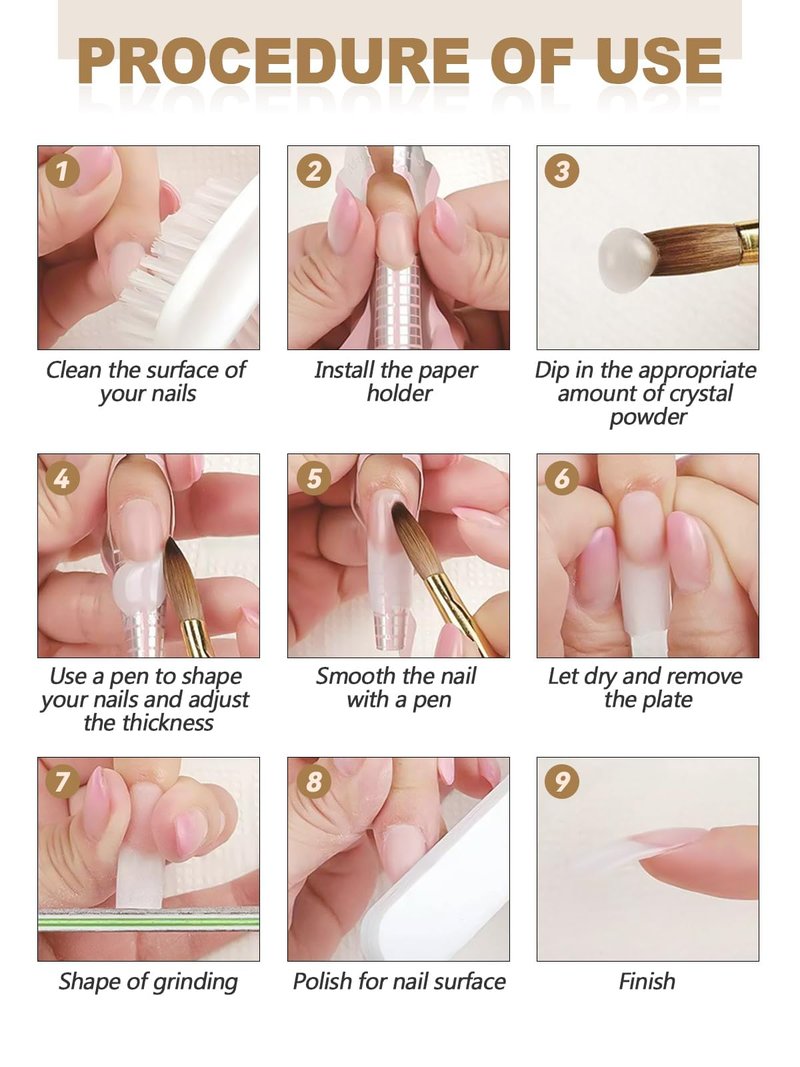 PROCEDURE OF USE

1
Clean the surface of your nails

2
Install the paper holder

3
Dip in the appropriate amount of crystal powder

4
Use a pen to shape your nails and adjust the thickness

5
Smooth the nail with a pen

6
Let dry and remove the plate

7
Shape of grinding

8
Polish for nail surface

9
Finish